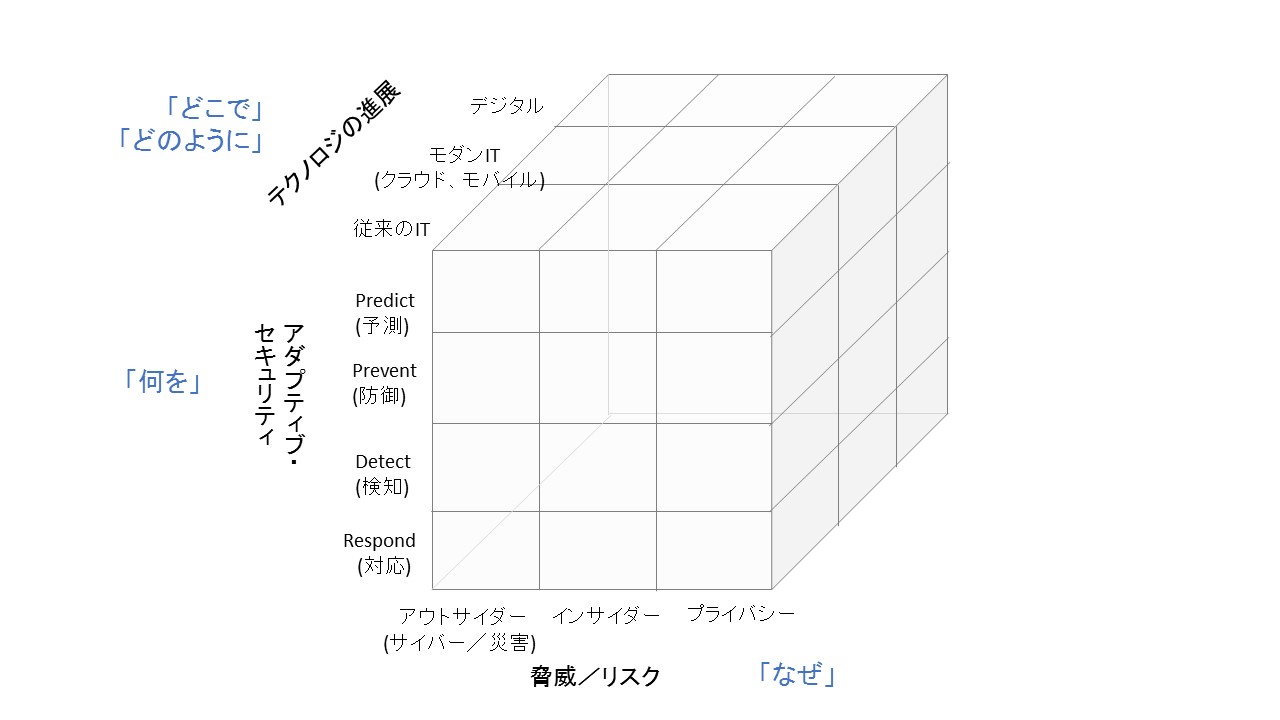 「どこで」
「どのように」

テクノロジの進展

デジタル

モダンIT
(クラウド、モバイル)

従来のIT

「何を」

アダプティブ・セキュリティ

Predict
(予測)

Prevent
(防御)

Detect
(検知)

Respond
(対応)

アウトサイダー
(サイバー/災害)

インサイダー

プライバシー

脅威/リスク

「なぜ」