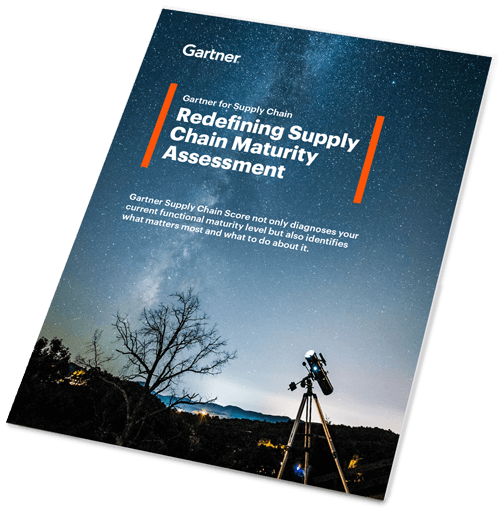 Gartner

Gartner for Supply Chain

Redefining Supply Chain Maturity Assessment

Gartner Supply Chain Score not only diagnoses your current functional maturity level but also identifies what matters most and what to do about it.