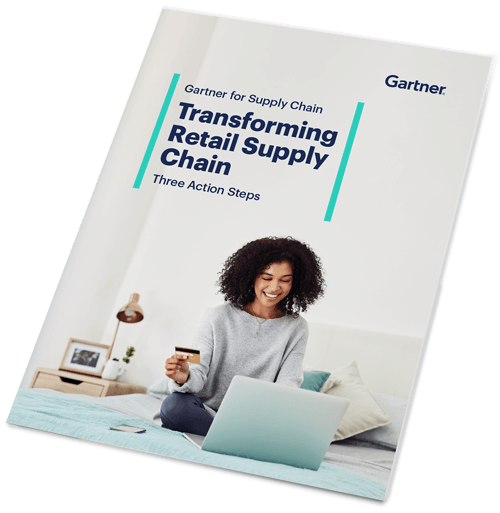 Gartner

Gartner for Supply Chain

Transforming Retail Supply Chain

Three Action Steps