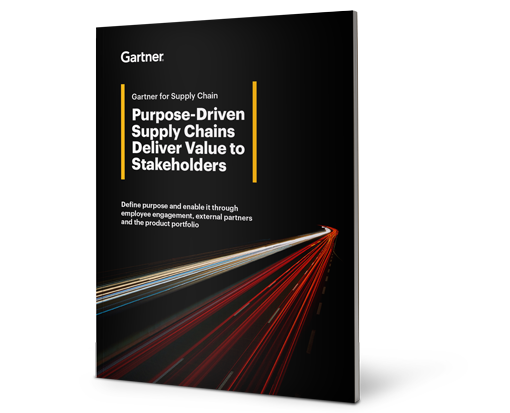 Gartner

Gartner for Supply Chain

Purpose-Driven Supply Chains Deliver Value to Stakeholders

Define purpose and enable it through employee engagement, external partners and the product portfolio