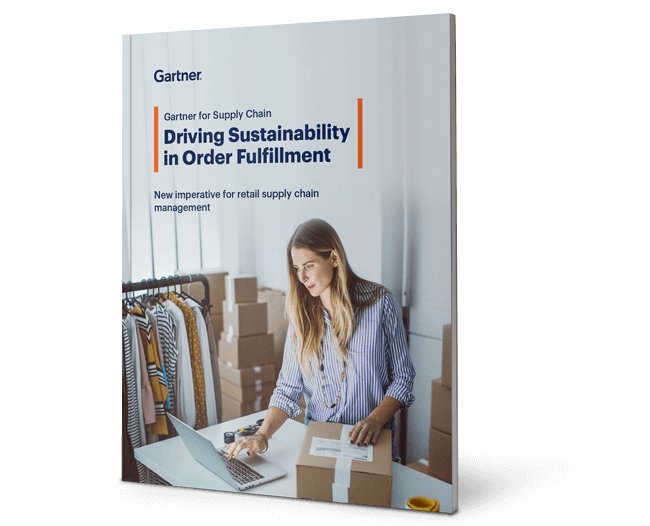 Gartner

Gartner for Supply Chain

Driving Sustainability in Order Fulfillment

New imperative for retail supply chain management