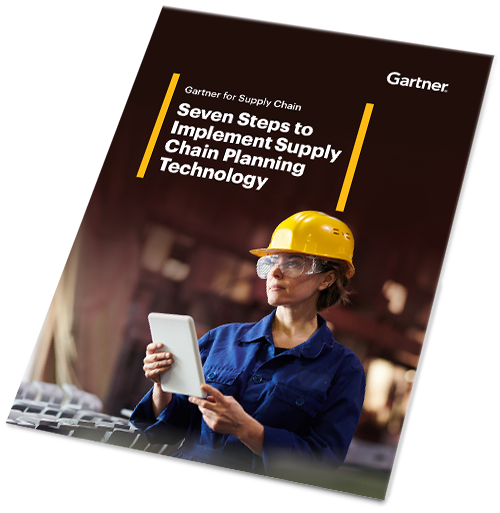 Gartner

Gartner for Supply Chain

Seven Steps to Implement Supply Chain Planning Technology