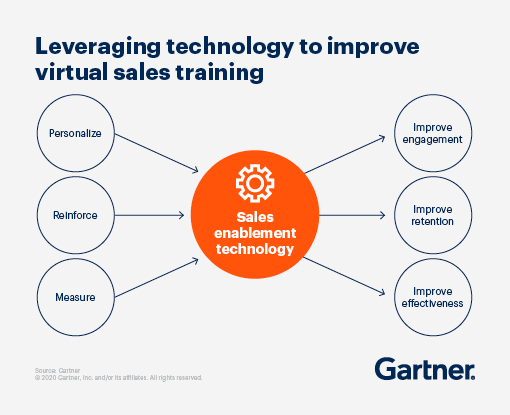 Leveraging technology to improve virtual sales training

Personalize

Reinforce

Measure

Sales enablement technology

Improve engagement

Improve retention

Improve effectiveness

Source: Gartner
© 2020 Gartner, Inc. and/or its affiliates. All rights reserved.

Gartner.