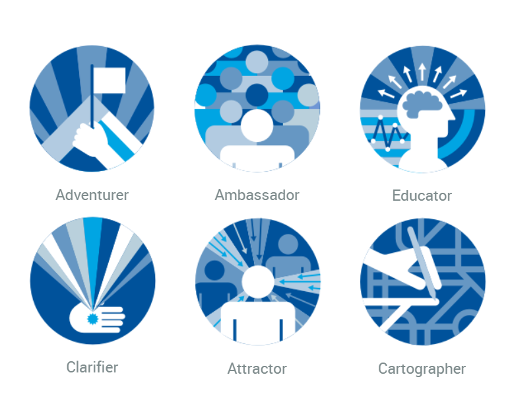 Adventurer

Ambassador

Educator

Clarifier

Attractor

Cartographer