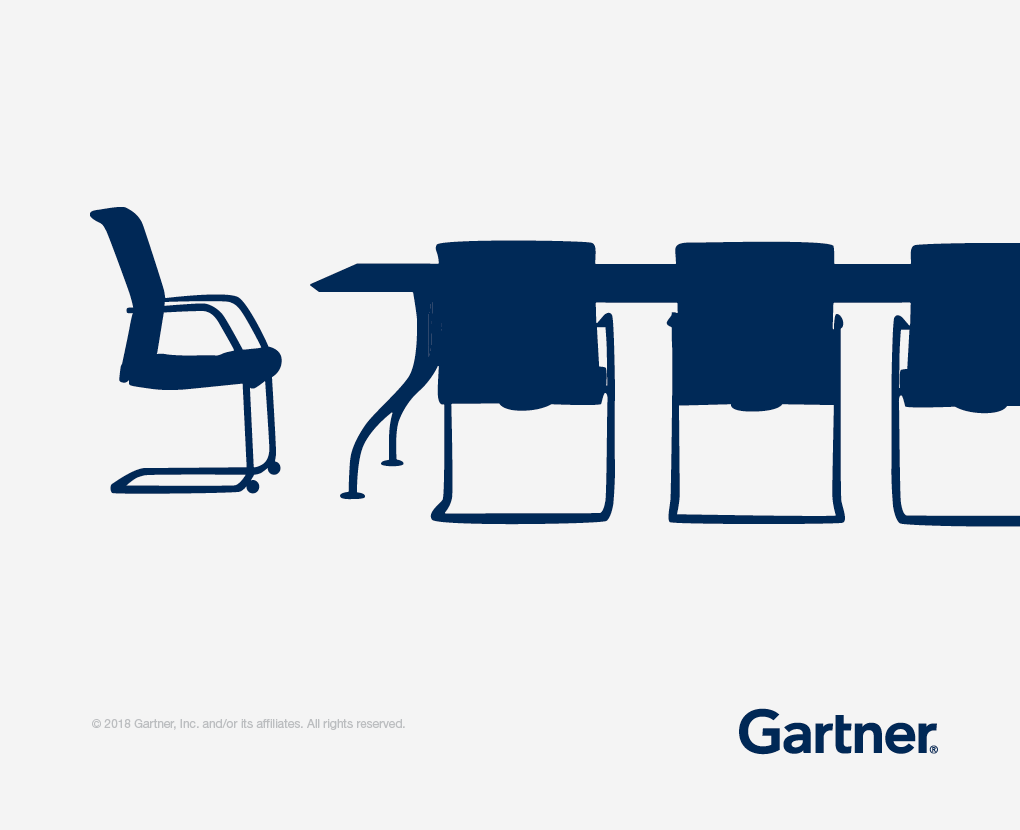 © 2018 Gartner, Inc. and/or its affiliates. All rights reserved.

Gartner®