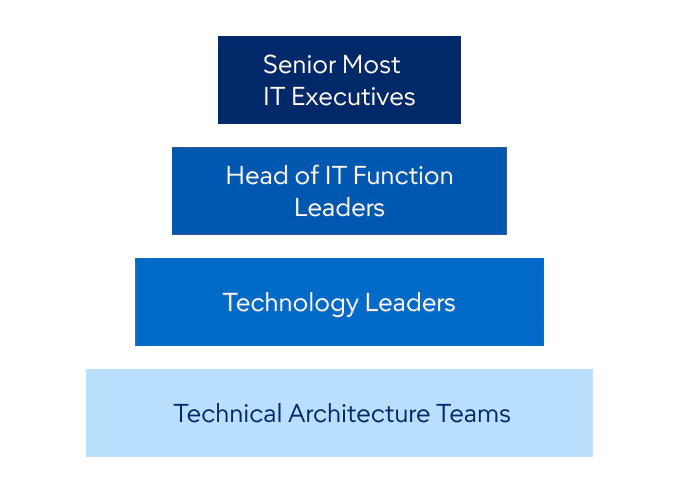 Senior Most
IT Executives

Head of IT Function
Leaders

Technology Leaders

Technical Architecture Teams