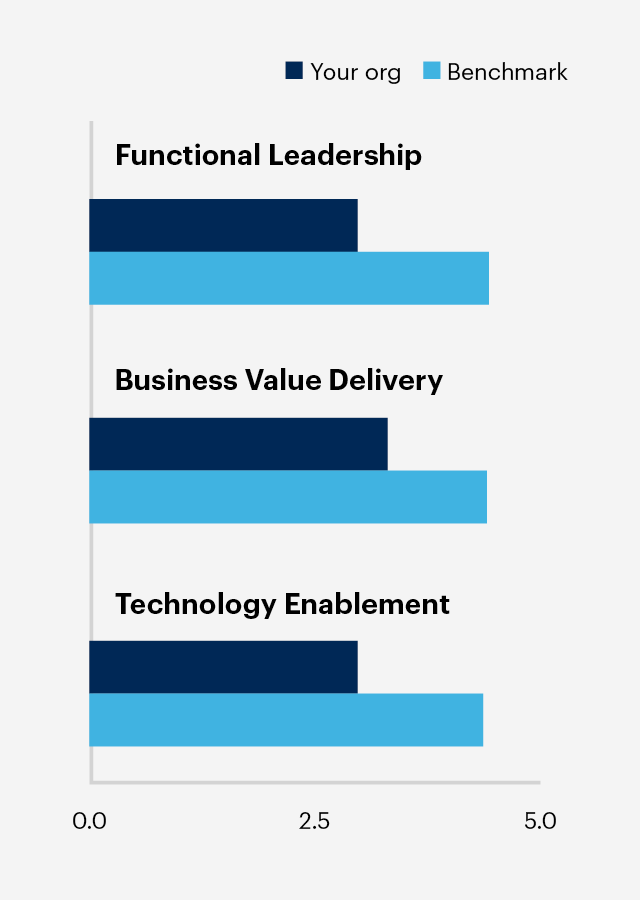 Your org Benchmark

Functional Leadership

Business Value Delivery

Technology Enablement

0.0 2.5 5.0