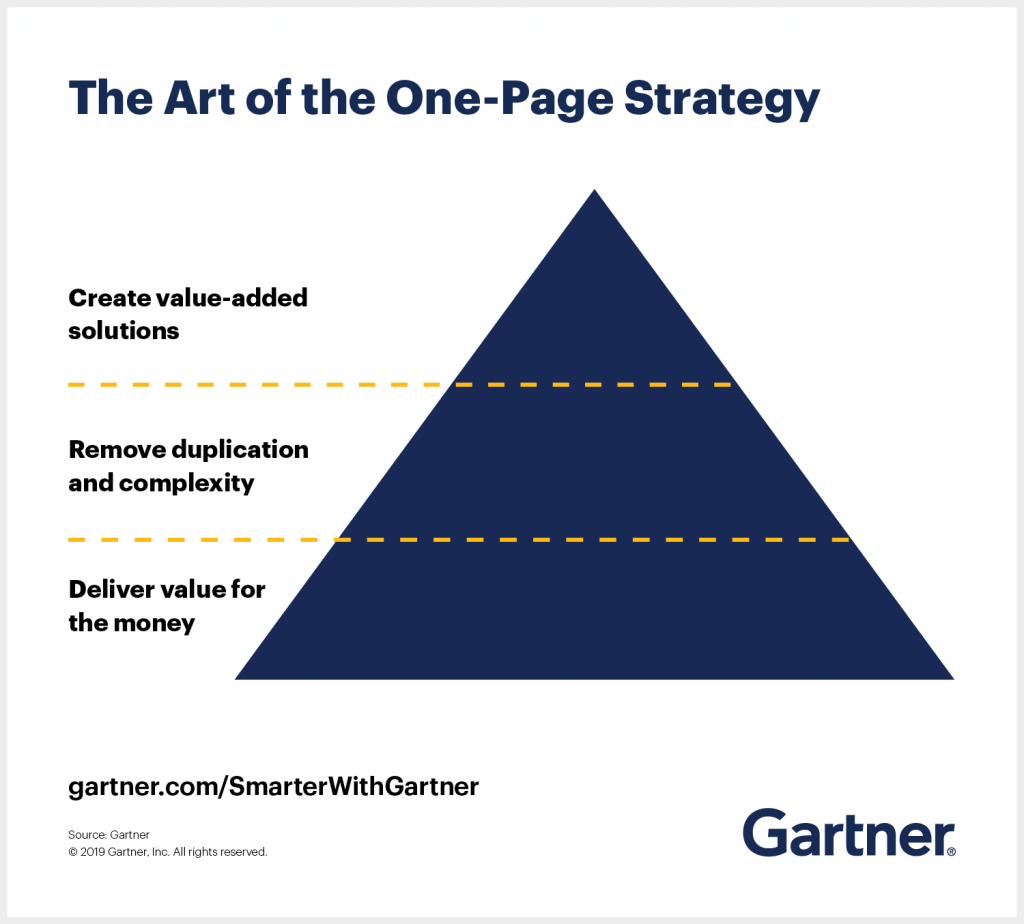 The Art of the One-Page Strategy

Create value-added solutions

Remove duplication and complexity

Deliver value for the money

gartner.com/SmarterWithGartner

Source: Gartner
© 2019 Gartner, Inc. All rights reserved.

Gartner®