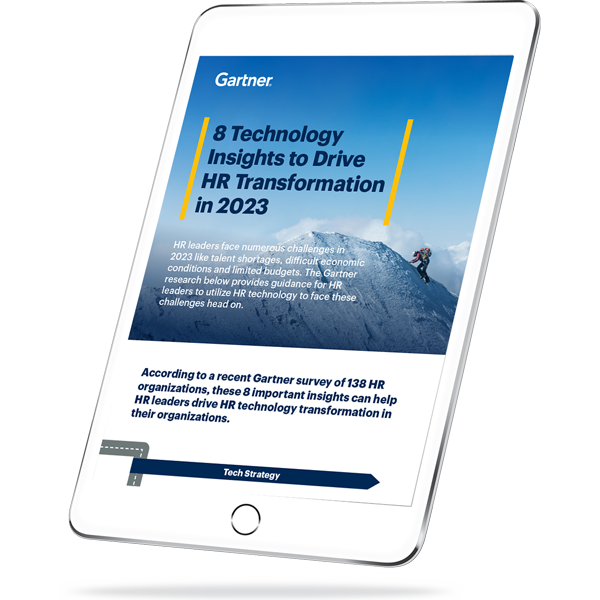 Gartner

8 Technology Insights to Drive HR Transformation in 2023

HR leaders face numerous challenges in 2023 like talent shortages, difficult economic conditions and limited budgets. The Gartner research below provides guidance for HR leaders to utilize HR technology to face these challenges head on.

According to a recent Gartner survey of 138 HR organizations, these 8 important insights can help HR leaders drive HR technology transformation in their organizations.

Tech Strategy