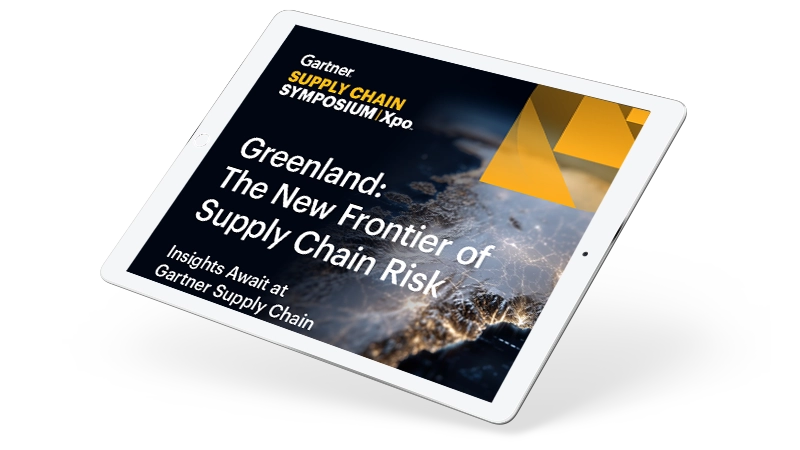 Gartner
SUPPLY CHAIN
SYMPOSIUM | Xpo.

Greenland: The New Frontier of Supply Chain Risk

Insights Await at Gartner Supply Chain