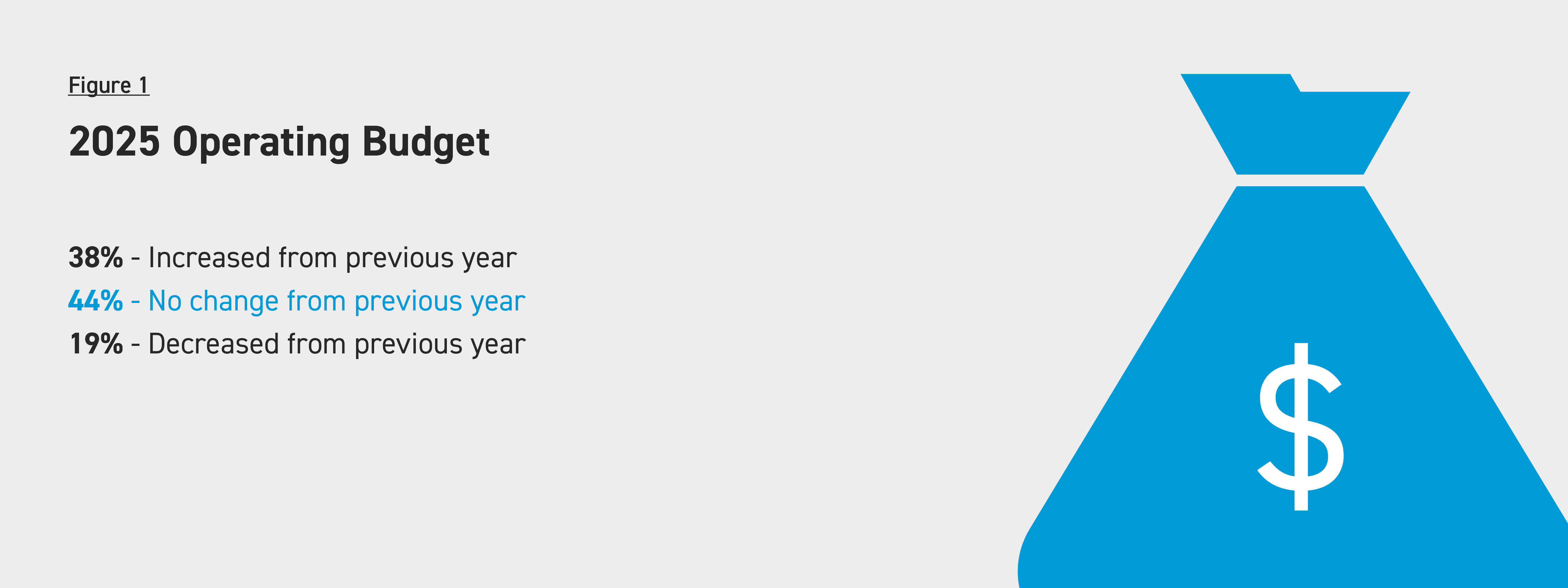 Figure 1

2025 Operating Budget

38% - Increased from previous year
44% - No change from previous year
19% - Decreased from previous year

$