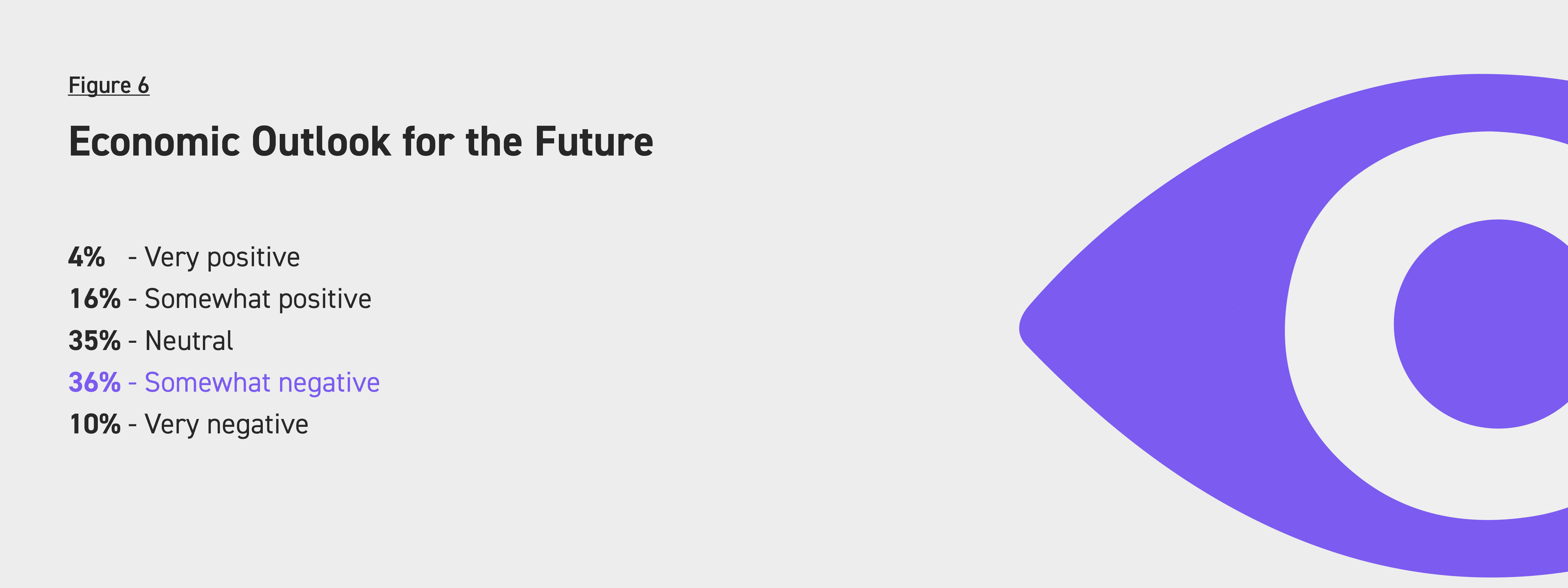 Figure 6

Economic Outlook for the Future

4% - Very positive
16% - Somewhat positive
35% - Neutral
36% - Somewhat negative
10% - Very negative