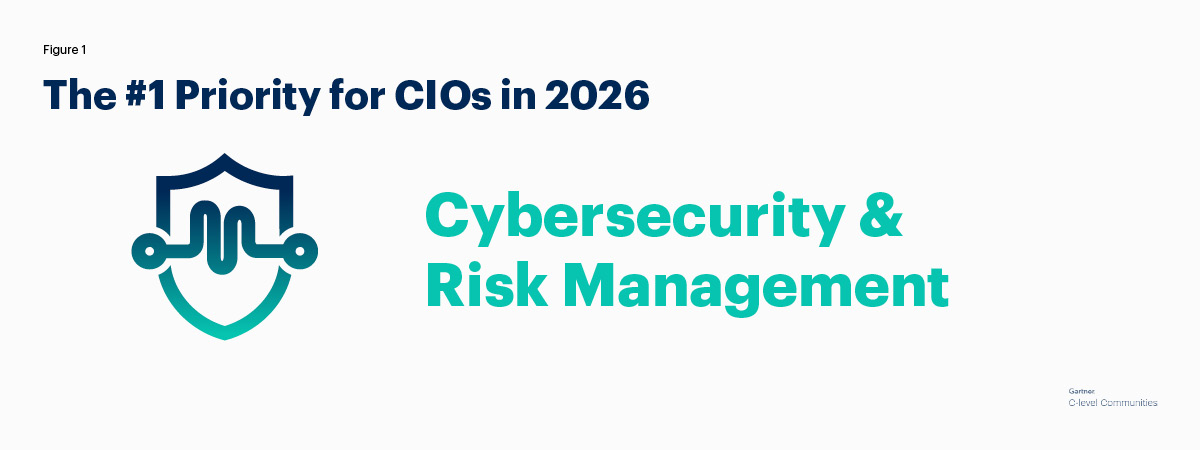 Figure 1

The #1 Priority for CIOs in 2026

Cybersecurity & Risk Management

Gartner
C-level Communities