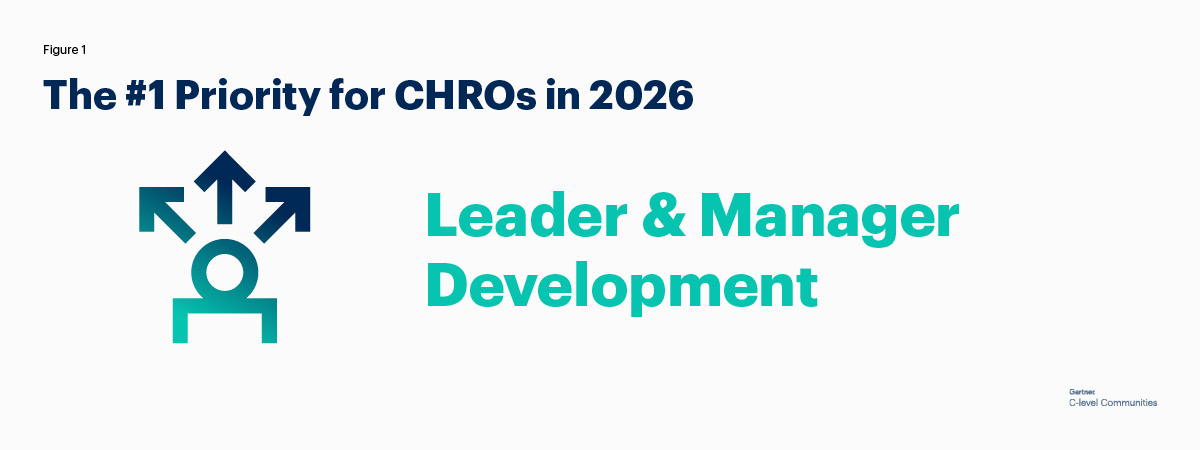 Figure 1

The #1 Priority for CHROs in 2026

Leader & Manager Development

Gartner.
C-level Communities