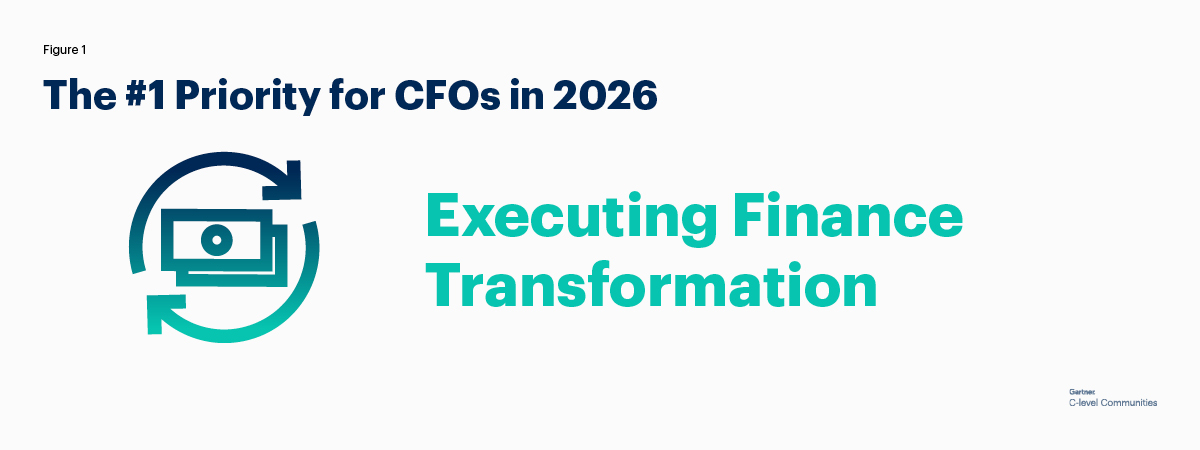 Figure 1

The #1 Priority for CFOs in 2026

Executing Finance Transformation

Gartner
C-level Communities