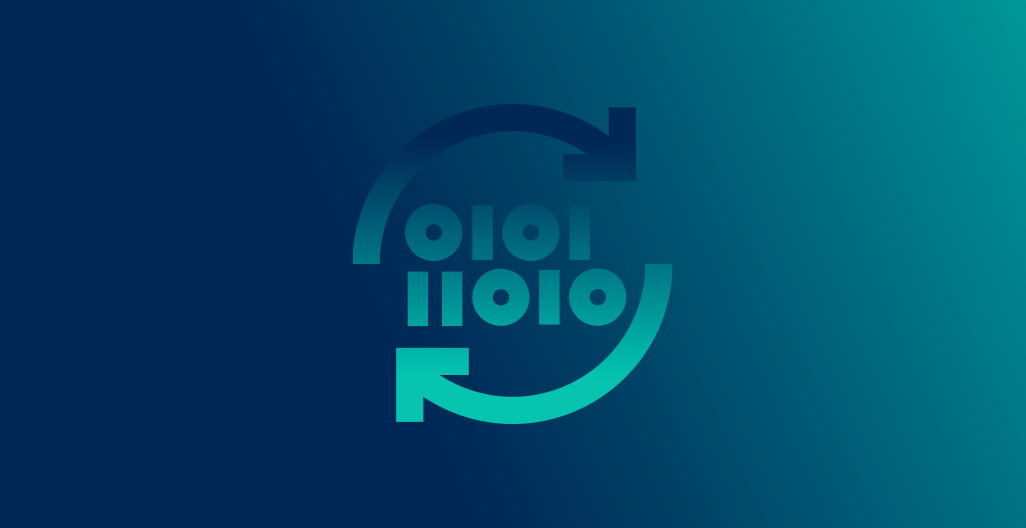 0101
11010